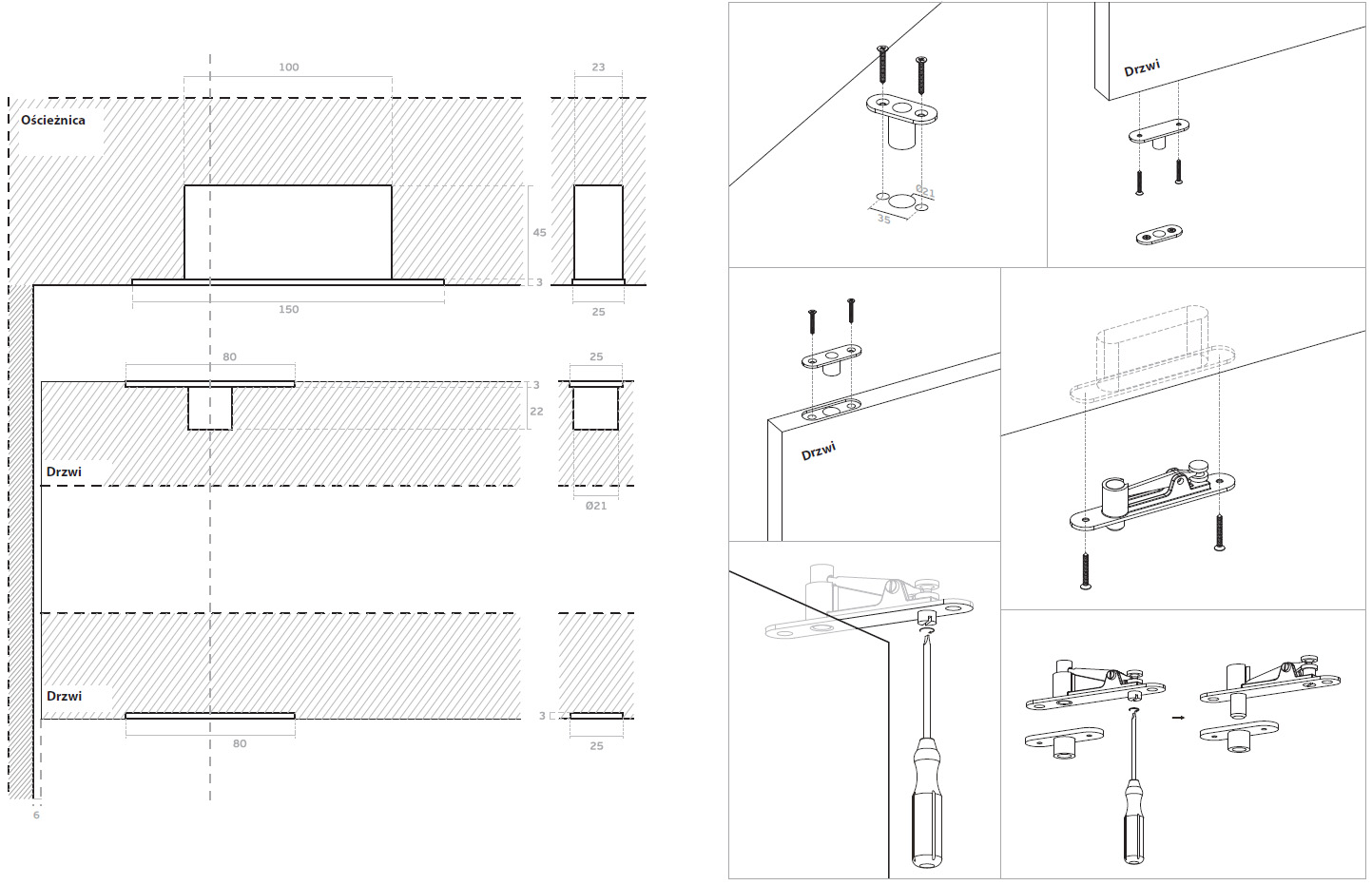 100
23
Ościeżnica
45
3
150
25
80
25
3
22
Drzwi
Ø21
Drzwi
3
80
25
6
Ø21
35
Drzwi
Drzwi